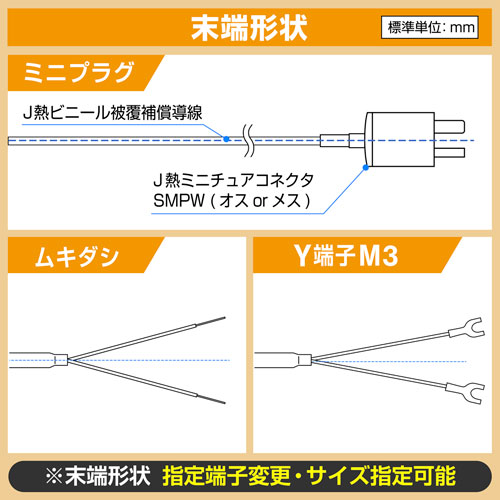 末端形状

標準単位: mm

ミニプラグ

J熱ビニール被覆補償導線

J熱ミニチュアコネクタ
SMPW ( オス or メス )

ムキダシ

Y端子M3

※末端形状 指定端子変更・サイズ指定可能